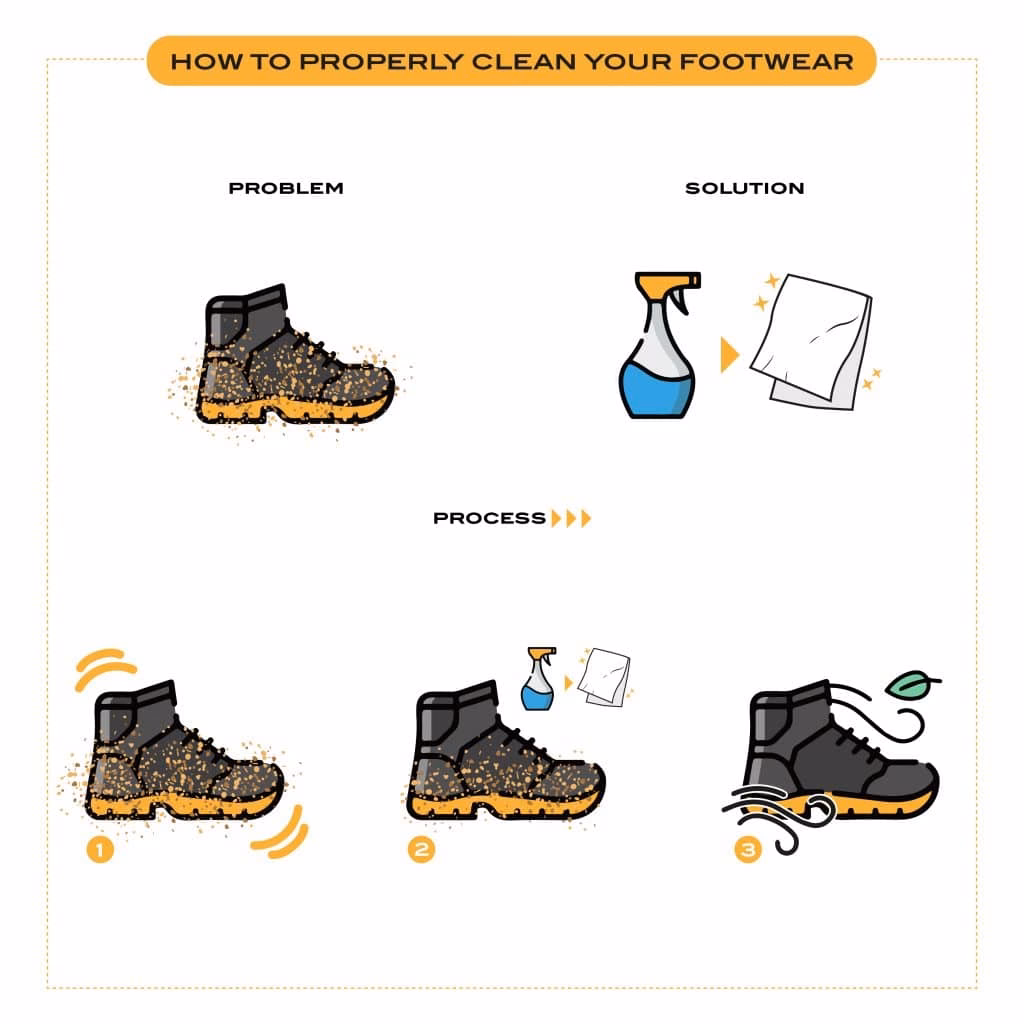 HOW TO PROPERLY CLEAN YOUR FOOTWEAR

PROBLEM

SOLUTION

PROCESS

1

2

3